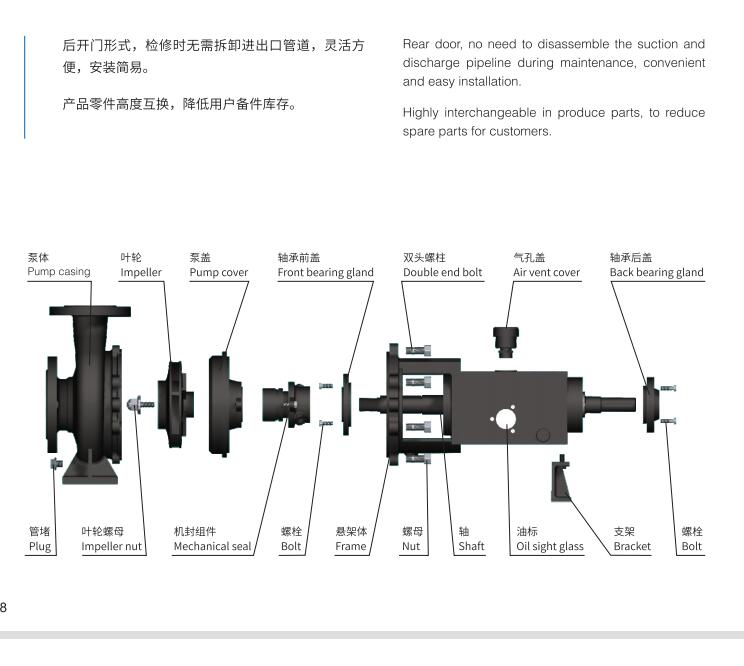 后开门形式，检修时无需拆卸进出口管道，灵活方便，安装简易。

产品零件高度互换，降低用户备件库存。

Rear door, no need to disassemble the suction and discharge pipeline during maintenance, convenient and easy installation.

Highly interchangeable in produce parts, to reduce spare parts for customers.

泵体
Pump casing

叶轮
Impeller

泵盖
Pump cover

轴承前盖
Front bearing gland

双头螺柱
Double end bolt

气孔盖
Air vent cover

轴承后盖
Back bearing gland

管堵
Plug

叶轮螺母
Impeller nut

机封组件
Mechanical seal

螺栓
Bolt

悬架体
Frame

螺母
Nut

轴
Shaft

油标
Oil sight glass

支架
Bracket

螺栓
Bolt

8