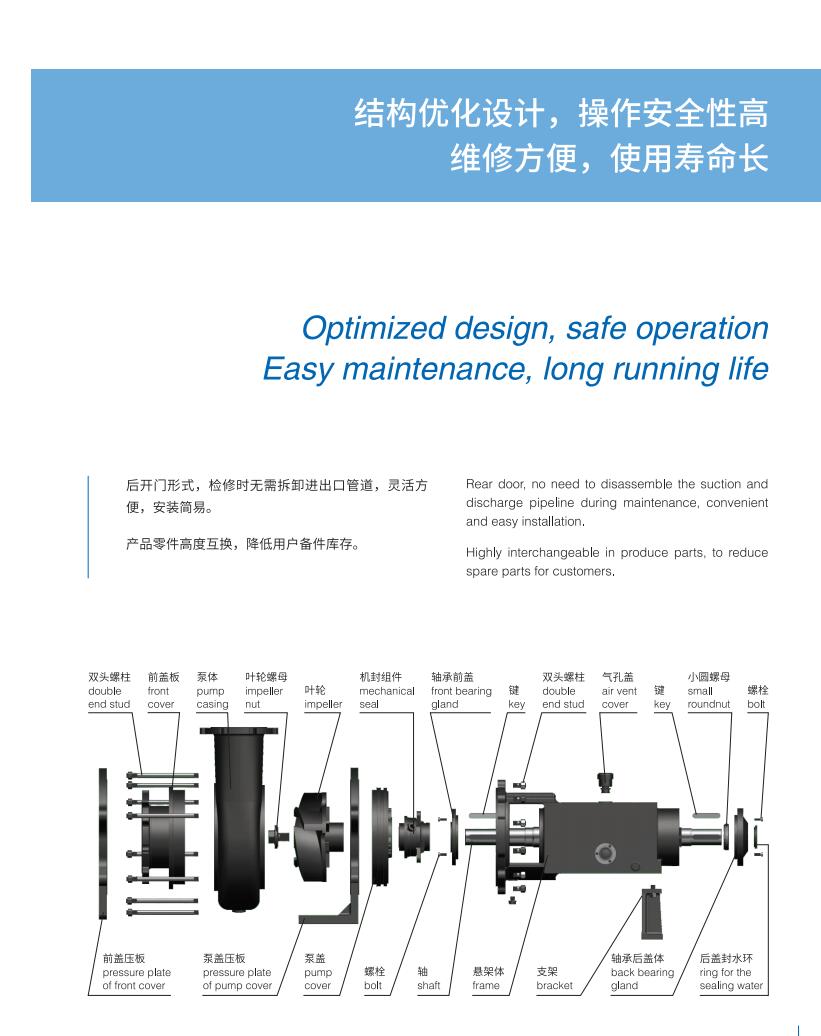 结构优化设计，操作安全性高
维修方便，使用寿命长

Optimized design, safe operation
Easy maintenance, long running life

后开门形式，检修时无需拆卸进出口管道，灵活方便，安装简易。

产品零件高度互换，降低用户备件库存。

Rear door, no need to disassemble the suction and discharge pipeline during maintenance, convenient and easy installation.

Highly interchangeable in produce parts, to reduce spare parts for customers.

双头螺柱 double end stud
前盖板 front cover
泵体 pump casing
叶轮螺母 impeller nut
叶轮 impeller
机封组件 mechanical seal
轴承前盖 front bearing gland
键 key
双头螺柱 double end stud
气孔盖 air vent cover
键 key
小圆螺母 small roundnut
螺栓 bolt

前盖压板 pressure plate of front cover
泵盖压板 pressure plate of pump cover
泵盖 pump cover
螺栓 bolt
轴 shaft
悬架体 frame
支架 bracket
轴承后盖体 back bearing gland
后盖封水环 ring for the sealing water