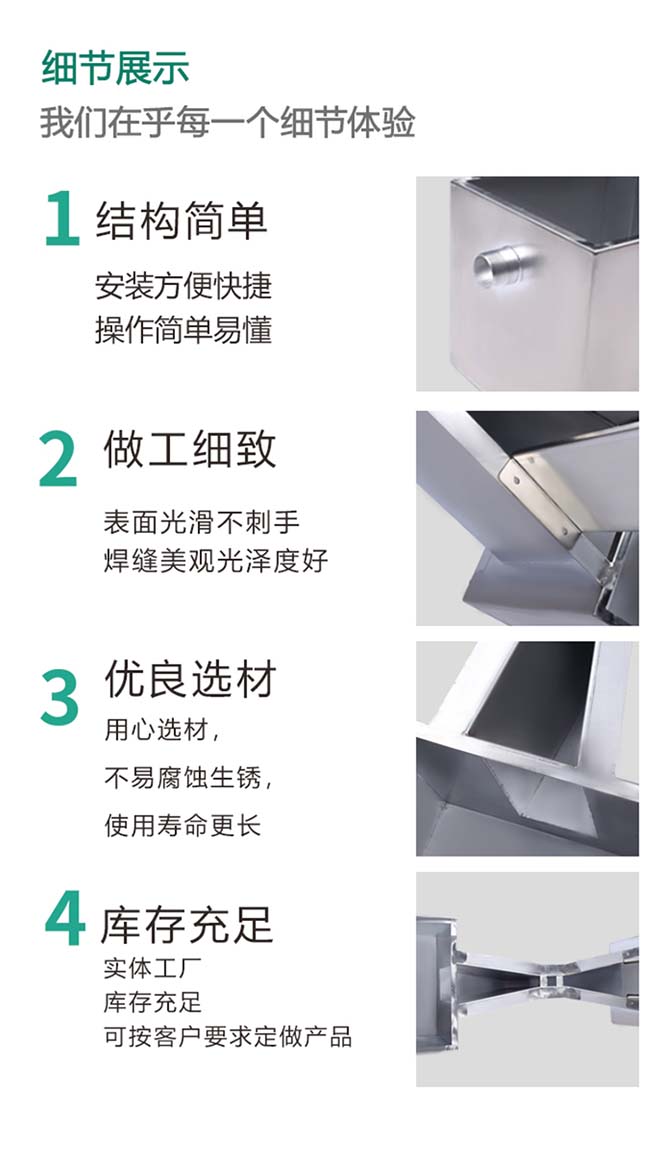 细节展示
我们在乎每一个细节体验

1 结构简单
安装方便快捷
操作简单易懂

2 做工细致
表面光滑不刺手
焊缝美观光泽度好

3 优良选材
用心选材，
不易腐蚀生锈，
使用寿命更长

4 库存充足
实体工厂
库存充足
可按客户要求定做产品