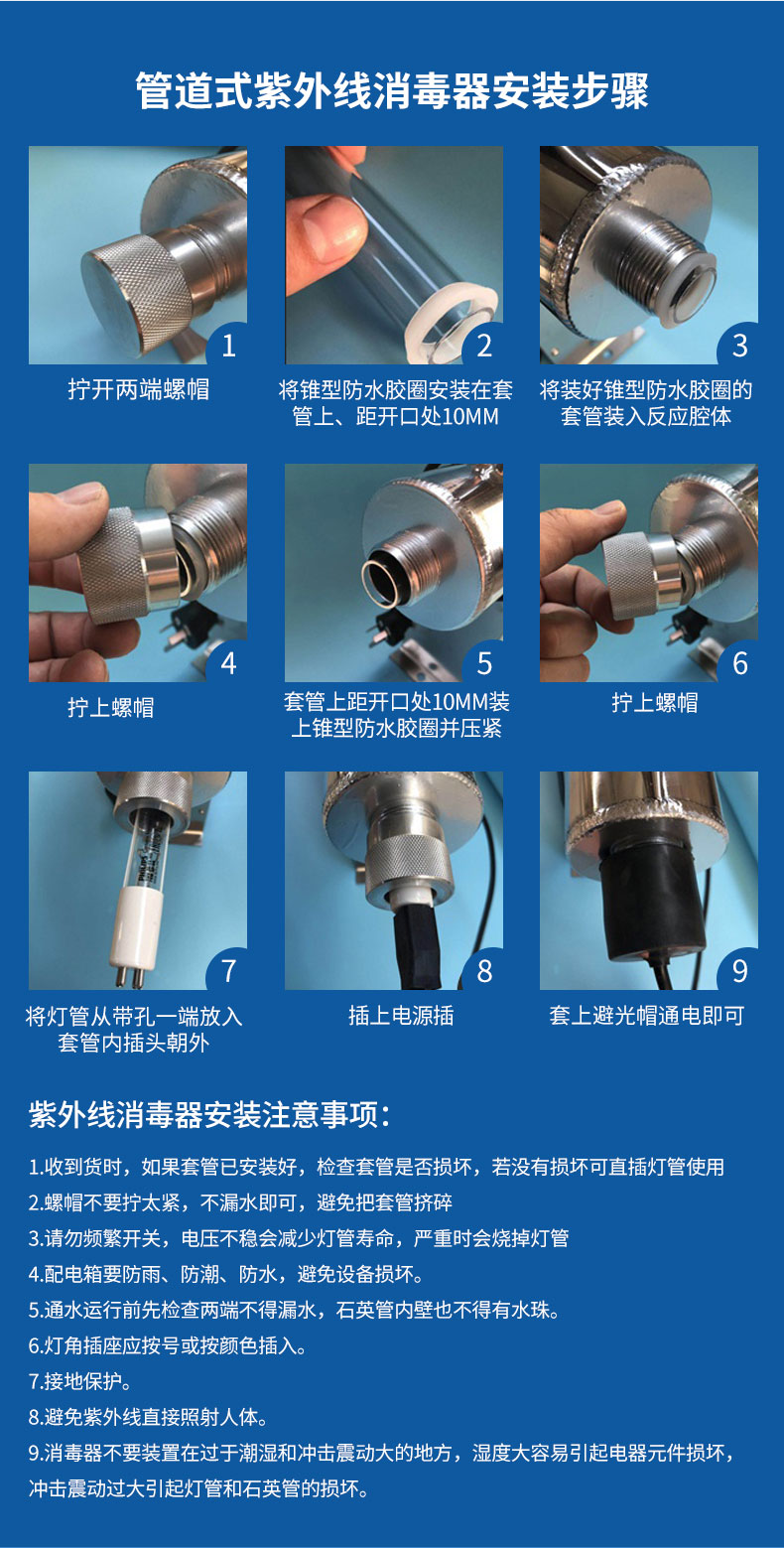 管道式紫外线消毒器安装步骤

1
拧开两端螺帽

2
将锥型防水胶圈安装在套管上、距开口处10MM

3
将装好锥型防水胶圈的套管装入反应腔体

4
拧上螺帽

5
套管上距开口处10MM装上锥型防水胶圈并压紧

6
拧上螺帽

7
将灯管从带孔一端放入套管内插头朝外

8
插上电源插

9
套上避光帽通电即可

紫外线消毒器安装注意事项：

1.收到货时，如果套管已安装好，检查套管是否损坏，若没有损坏可直插灯管使用
2.螺帽不要拧太紧，不漏水即可，避免把套管挤碎
3.请勿频繁开关，电压不稳会减少灯管寿命，严重时会烧掉灯管
4.配电箱要防雨、防潮、防水，避免设备损坏。
5.通水运行前先检查两端不得漏水，石英管内壁也不得有水珠。
6.灯角插座应按号或按颜色插入。
7.接地保护。
8.避免紫外线直接照射人体。
9.消毒器不要装置在过于潮湿和冲击震动大的地方，湿度大容易引起电器元件损坏，冲击震动过大引起灯管和石英管的损坏。