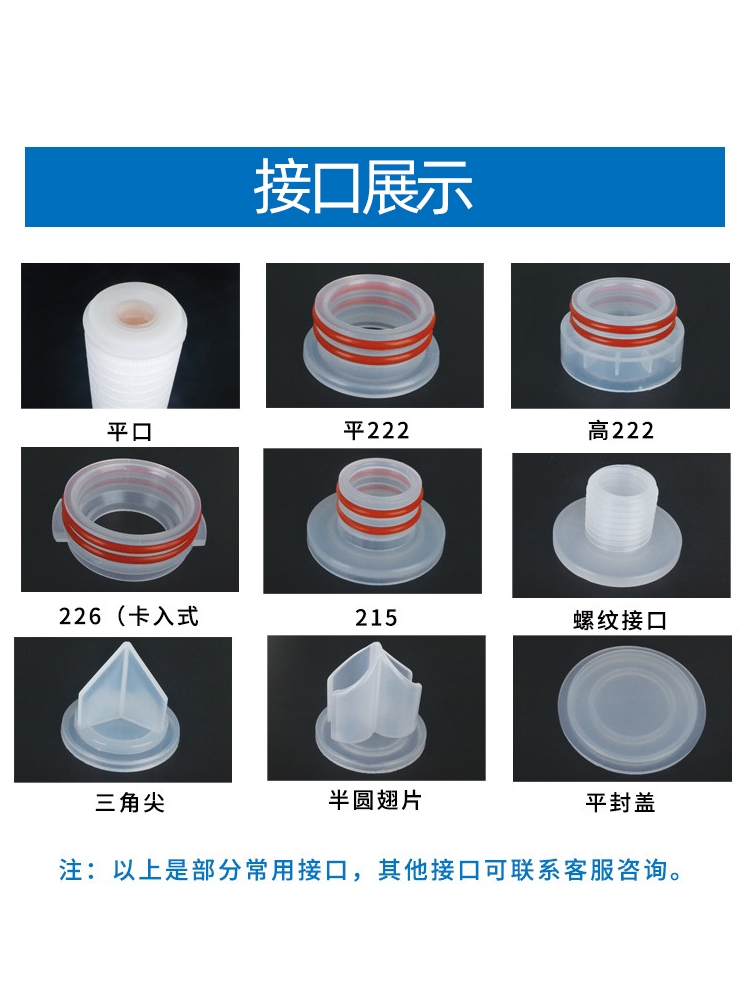 接口展示

平口

平222

高222

226（卡入式

215

螺纹接口

三角尖

半圆翅片

平封盖

注：以上是部分常用接口，其他接口可联系客服咨询。