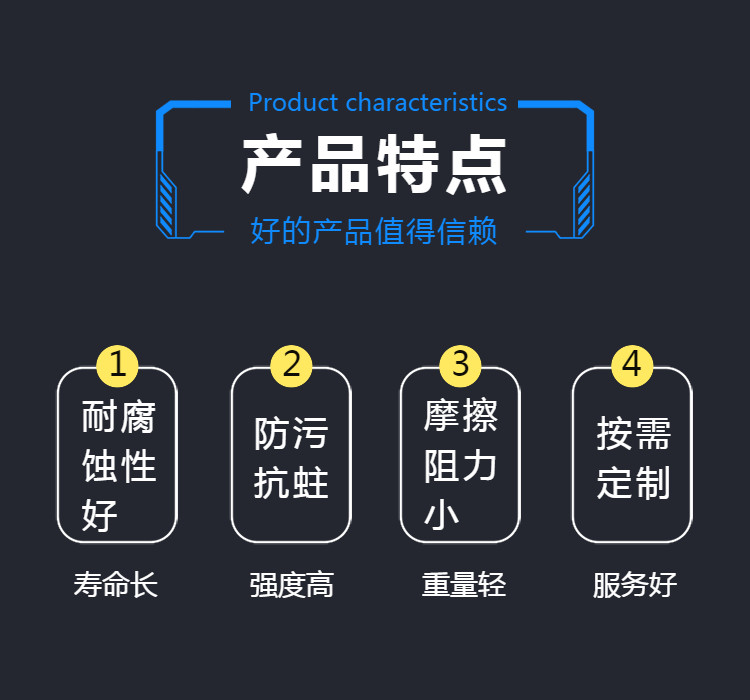 Product characteristics

产品特点

好的产品值得信赖

1

耐腐蚀性好

寿命长

2

防污抗蛀

强度高

3

摩擦阻力小

重量轻

4

按需定制

服务好