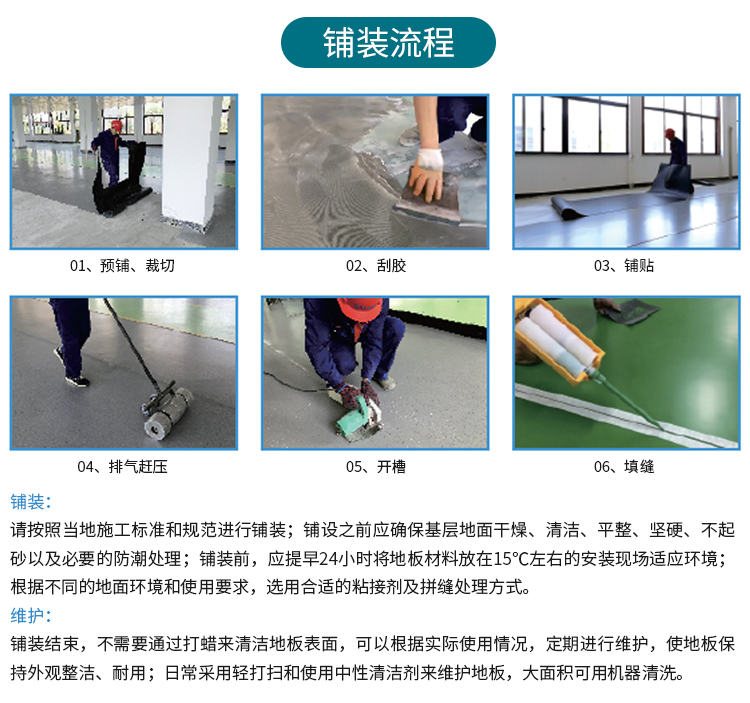 铺装流程

01、预铺、裁切

02、刮胶

03、铺贴

04、排气赶压

05、开槽

06、填缝

铺装：

请按照当地施工标准和规范进行铺装；铺设之前应确保基层地面干燥、清洁、平整、坚硬、不起砂以及必要的防潮处理；铺装前，应提早24小时将地板材料放在15℃左右的安装现场适应环境；根据不同的地面环境和使用要求，选用合适的粘接剂及拼缝处理方式。

维护：

铺装结束，不需要通过打蜡来清洁地板表面，可以根据实际使用情况，定期进行维护，使地板保持外观整洁、耐用；日常采用轻打扫和使用中性清洁剂来维护地板，大面积可用机器清洗。