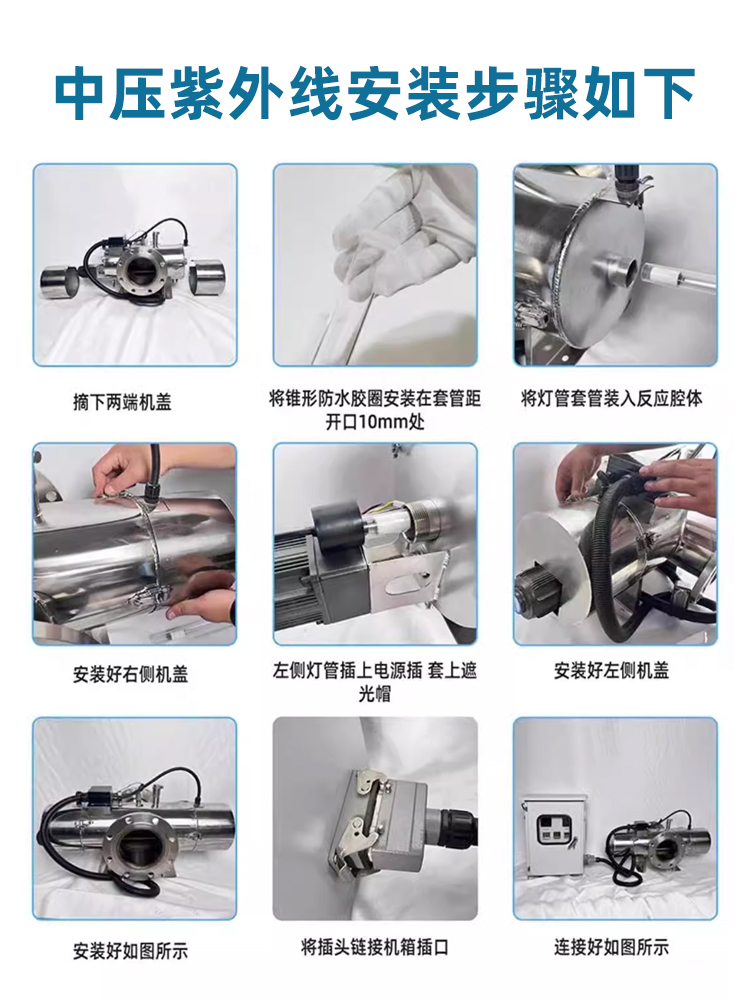 中压紫外线安装步骤如下

摘下两端机盖

将锥形防水胶圈安装在套管距开口10mm处

将灯管套管装入反应腔体

安装好右侧机盖

左侧灯管插上电源插 套上遮光帽

安装好左侧机盖

安装好如图所示

将插头链接机箱插口

连接好如图所示