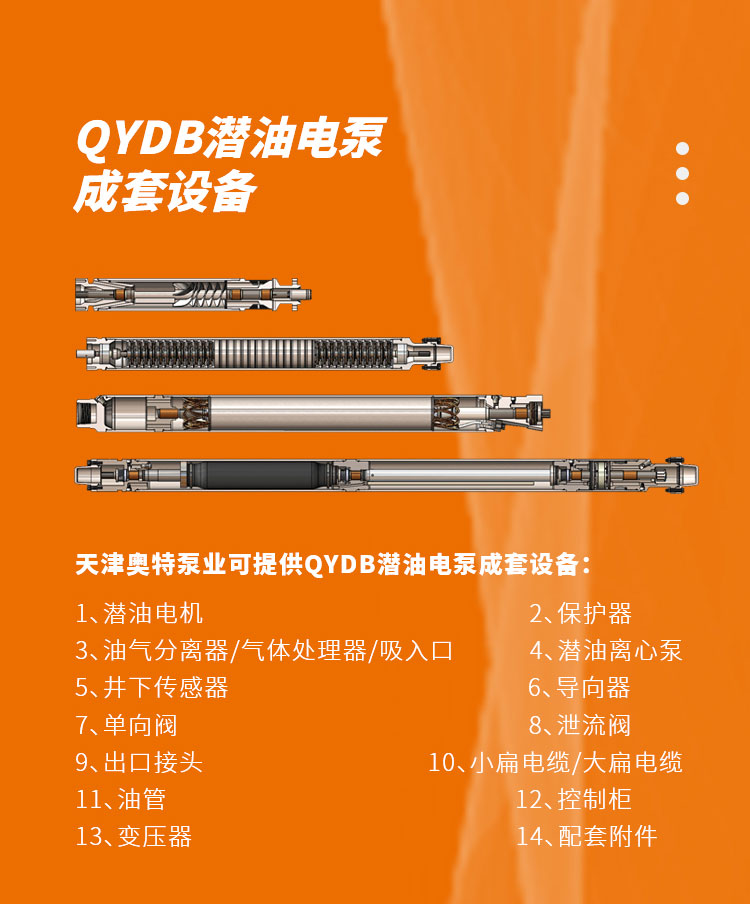 QYDB潜油电泵
成套设备

天津奥特泵业可提供QYDB潜油电泵成套设备：

1、潜油电机
2、保护器
3、油气分离器/气体处理器/吸入口
4、潜油离心泵
5、井下传感器
6、导向器
7、单向阀
8、泄流阀
9、出口接头
10、小扁电缆/大扁电缆
11、油管
12、控制柜
13、变压器
14、配套附件