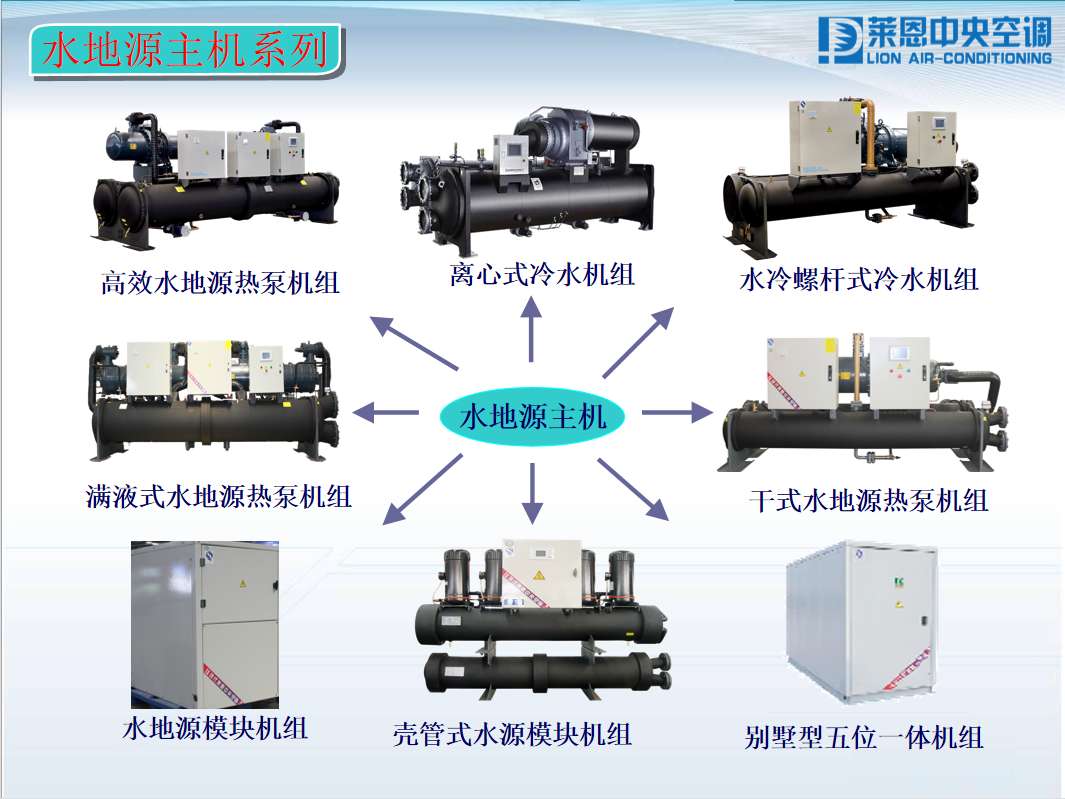 水地源主机系列

莱恩中央空调
LION AIR-CONDITIONING

高效水地源热泵机组

离心式冷水机组

水冷螺杆式冷水机组

满液式水地源热泵机组

水地源主机

干式水地源热泵机组

水地源模块机组

壳管式水源模块机组

别墅型五位一体机组